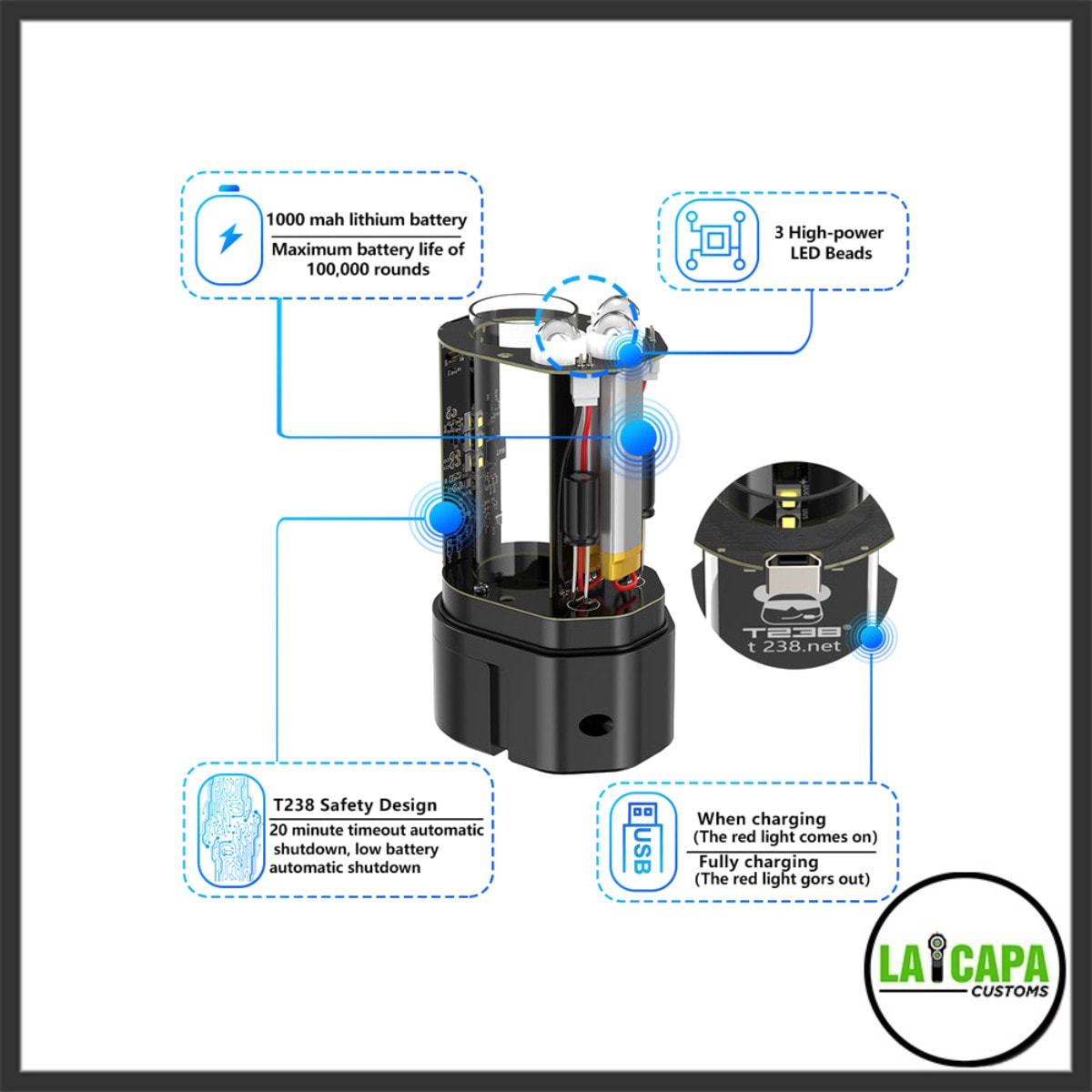 1000 mah lithium battery

Maximum battery life of 100,000 rounds

3 High-power LED Beads

T238
t 238.net

T238 Safety Design

20 minute timeout automatic shutdown, low battery automatic shutdown

USB

When charging
(The red light comes on)

Fully charging
(The red light gors out)

LA CAPA
CUSTOMS